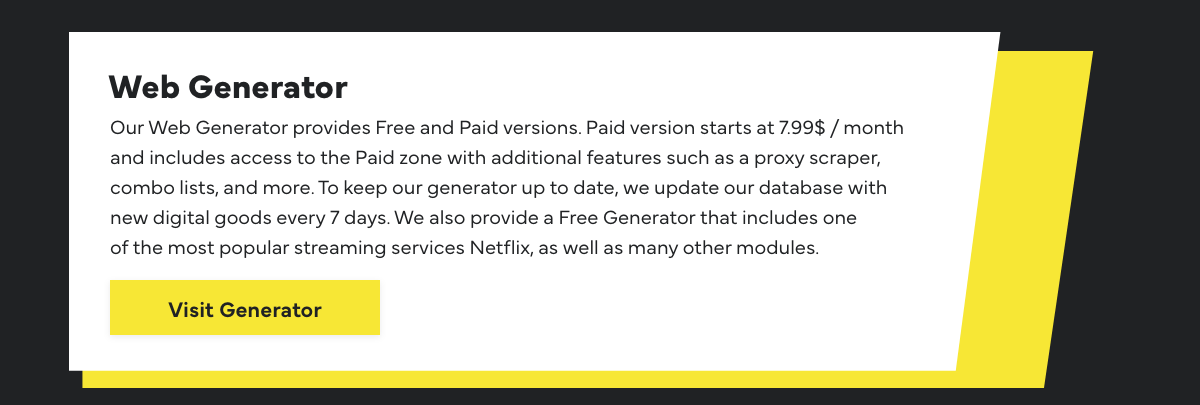 Web Generator

Our Web Generator provides Free and Paid versions. Paid version starts at 7.99$ / month and includes access to the Paid zone with additional features such as a proxy scraper, combo lists, and more. To keep our generator up to date, we update our database with new digital goods every 7 days. We also provide a Free Generator that includes one of the most popular streaming services Netflix, as well as many other modules.

Visit Generator